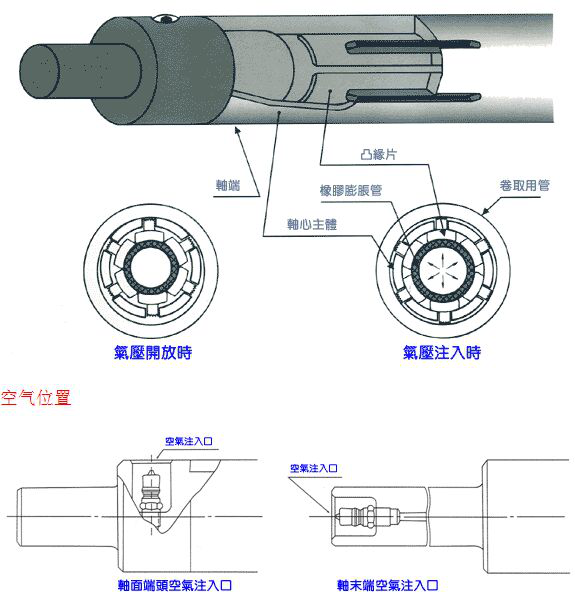 凸緣片

軸端

橡膠膨脹管

卷取用管

軸心主體

氣壓開放時

氣壓注入時

空气位置

空氣注入口

空氣注入口

軸面端頭空氣注入口

軸末端空氣注入口